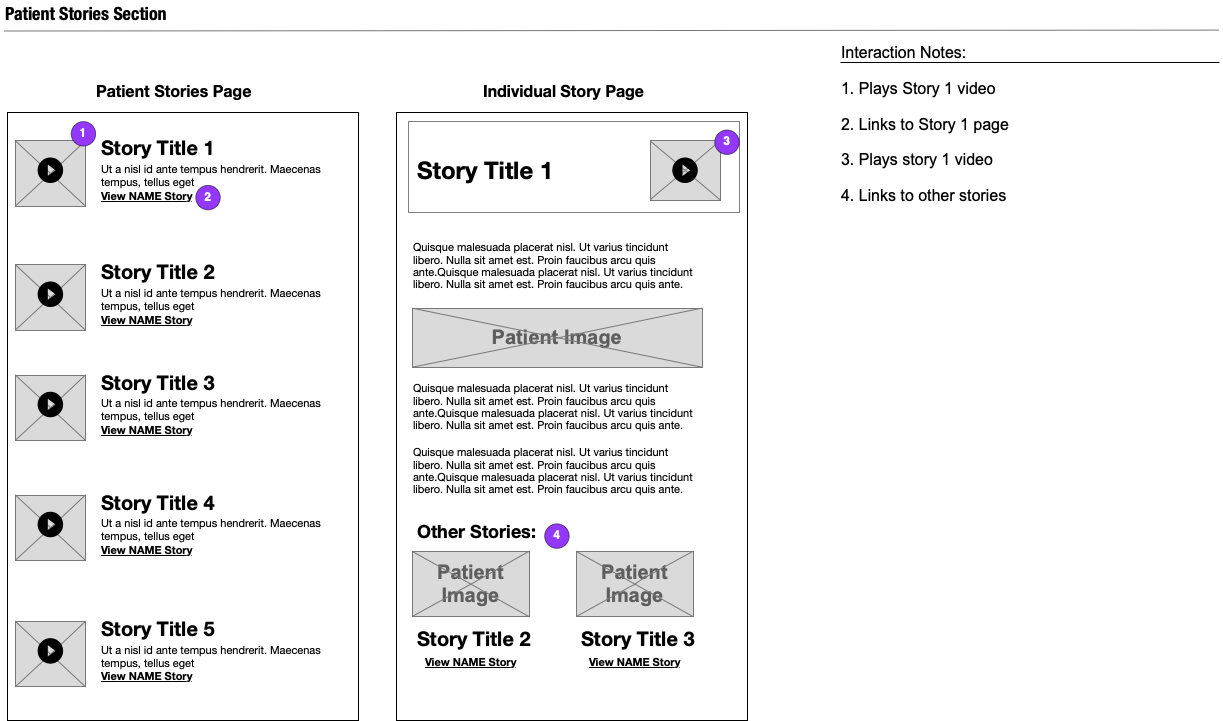 Patient Stories Section

Patient Stories Page

1

Story Title 1
Ut a nisl id ante tempus hendrerit. Maecenas tempus, tellus eget
View NAME Story 2

Story Title 2
Ut a nisl id ante tempus hendrerit. Maecenas tempus, tellus eget
View NAME Story

Story Title 3
Ut a nisl id ante tempus hendrerit. Maecenas tempus, tellus eget
View NAME Story

Story Title 4
Ut a nisl id ante tempus hendrerit. Maecenas tempus, tellus eget
View NAME Story

Story Title 5
Ut a nisl id ante tempus hendrerit. Maecenas tempus, tellus eget
View NAME Story

Individual Story Page

Story Title 1 3

Quisque malesuada placerat nisl. Ut varius tincidunt libero. Nulla sit amet est. Proin faucibus arcu quis ante.Quisque malesuada placerat nisl. Ut varius tincidunt libero. Nulla sit amet est. Proin faucibus arcu quis ante.

Patient Image

Quisque malesuada placerat nisl. Ut varius tincidunt libero. Nulla sit amet est. Proin faucibus arcu quis ante.Quisque malesuada placerat nisl. Ut varius tincidunt libero. Nulla sit amet est. Proin faucibus arcu quis ante.

Quisque malesuada placerat nisl. Ut varius tincidunt libero. Nulla sit amet est. Proin faucibus arcu quis ante.Quisque malesuada placerat nisl. Ut varius tincidunt libero. Nulla sit amet est. Proin faucibus arcu quis ante.

Other Stories: 4

Patient Image
Story Title 2
View NAME Story

Patient Image
Story Title 3
View NAME Story

Interaction Notes:

1. Plays Story 1 video

2. Links to Story 1 page

3. Plays story 1 video

4. Links to other stories